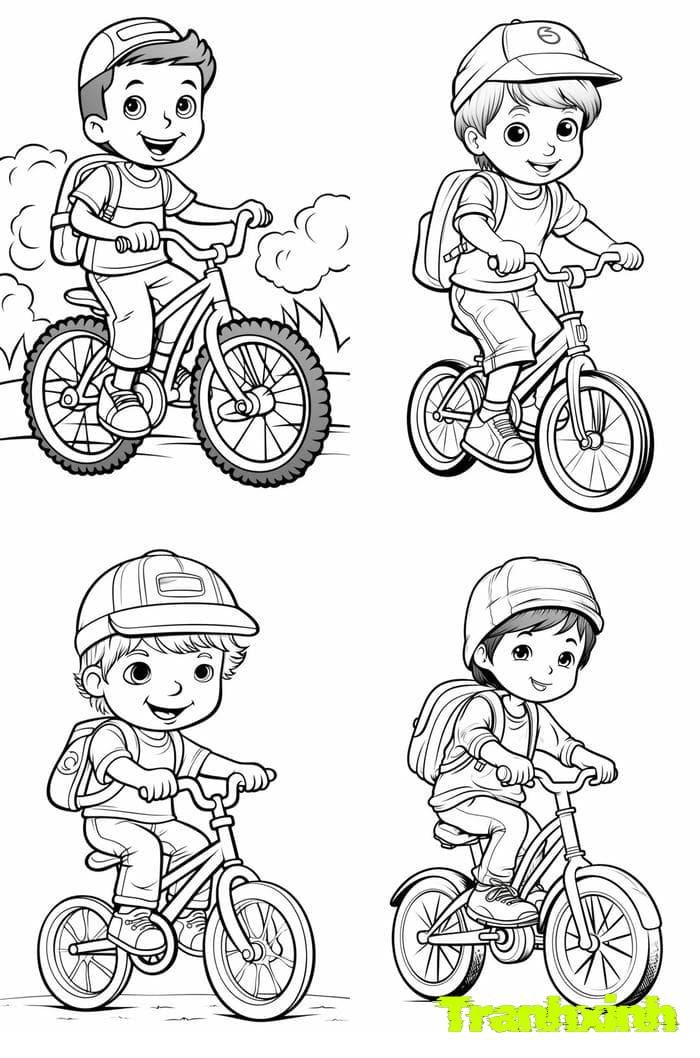 Tranhxinh